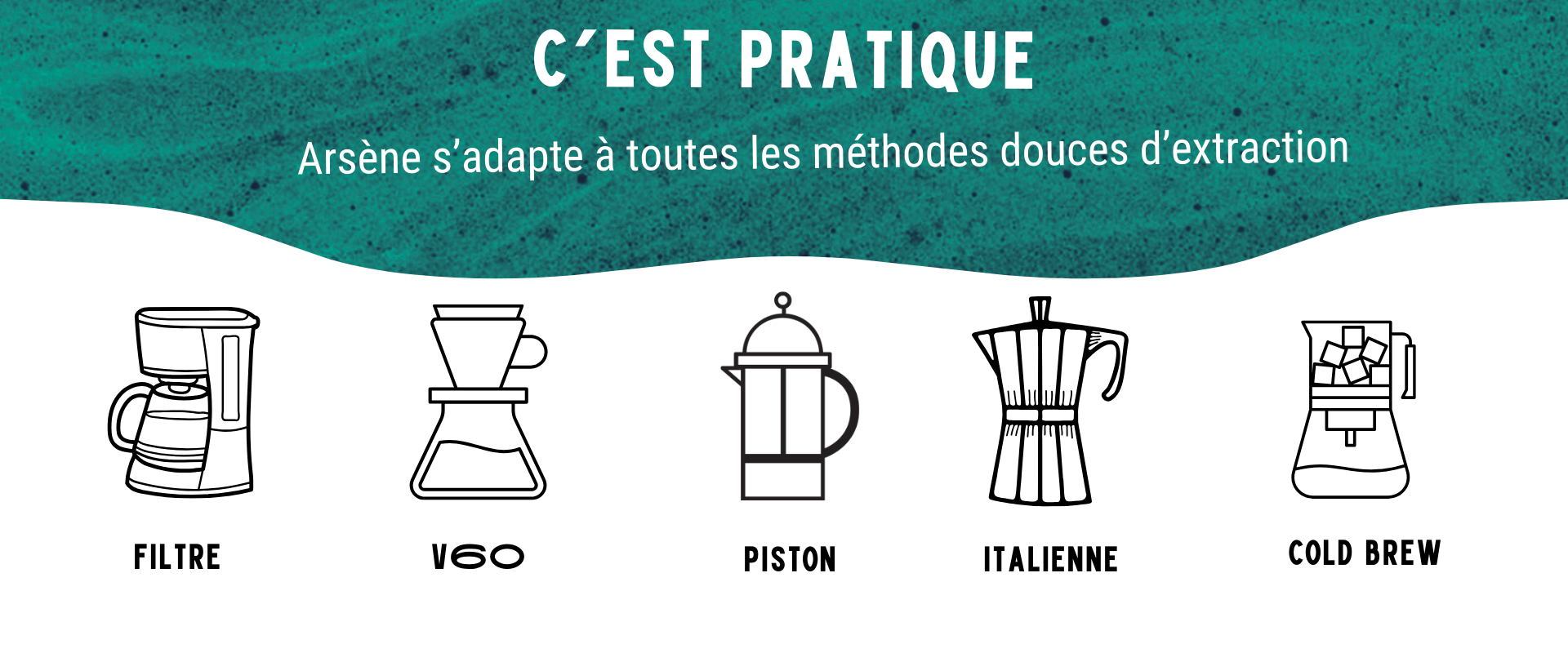 C'EST PRATIQUE

Arsène s'adapte à toutes les méthodes douces d'extraction

FILTRE

V60

PISTON

ITALIENNE

COLD BREW